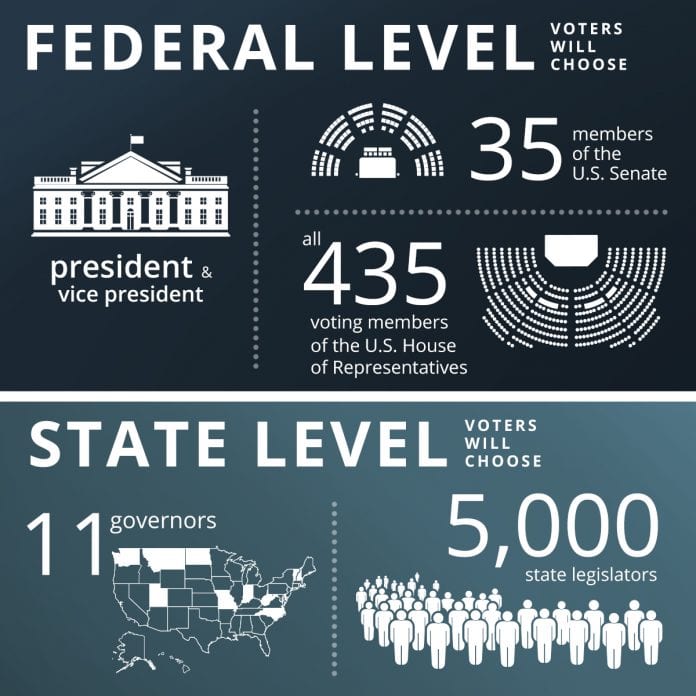 FEDERAL LEVEL VOTERS WILL CHOOSE

president & vice president

35 members of the U.S. Senate

all 435 voting members of the U.S. House of Representatives

STATE LEVEL VOTERS WILL CHOOSE

11 governors

5,000 state legislators